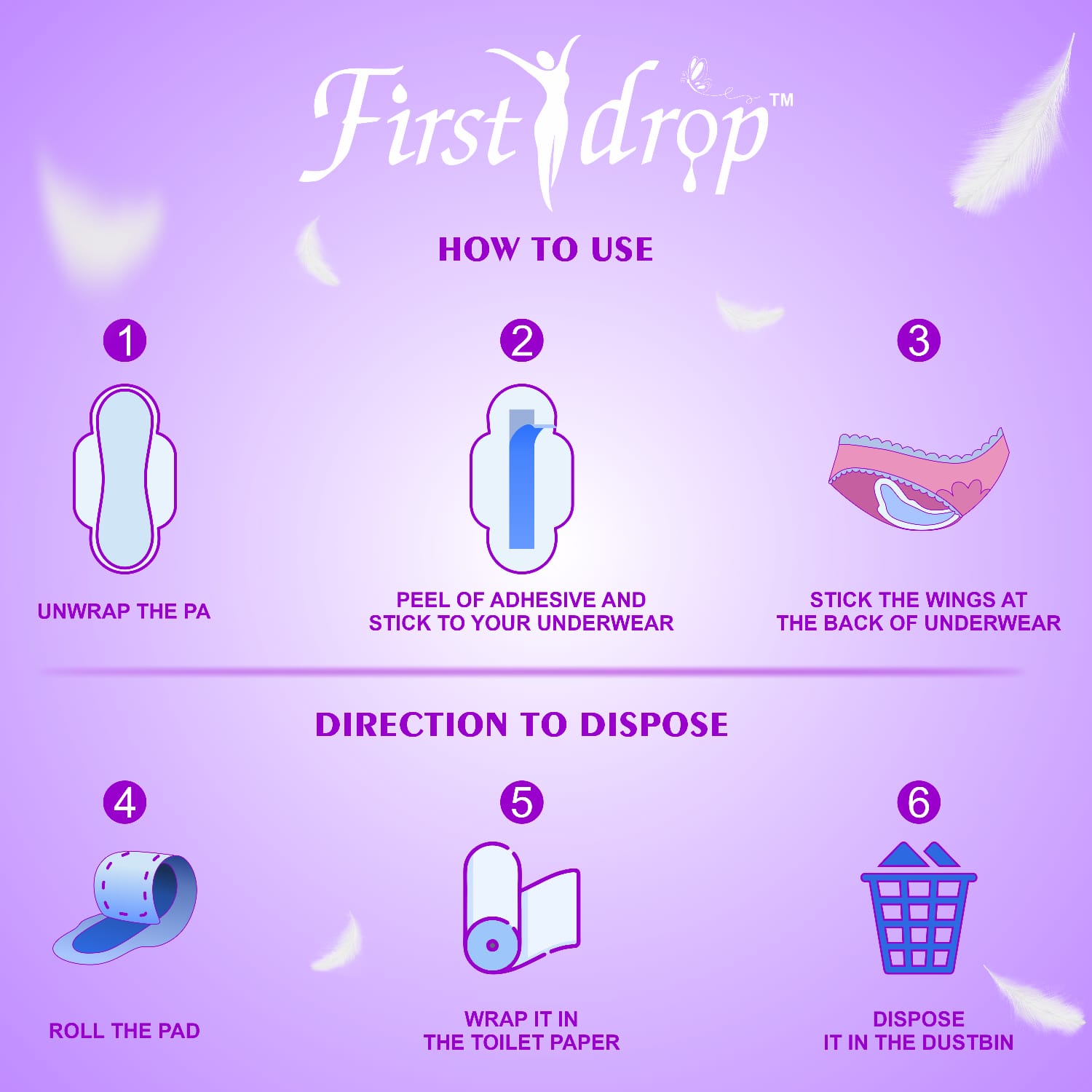 First drop™

HOW TO USE

1

UNWRAP THE PA

2

PEEL OF ADHESIVE AND STICK TO YOUR UNDERWEAR

3

STICK THE WINGS AT THE BACK OF UNDERWEAR

DIRECTION TO DISPOSE

4

ROLL THE PAD

5

WRAP IT IN THE TOILET PAPER

6

DISPOSE IT IN THE DUSTBIN